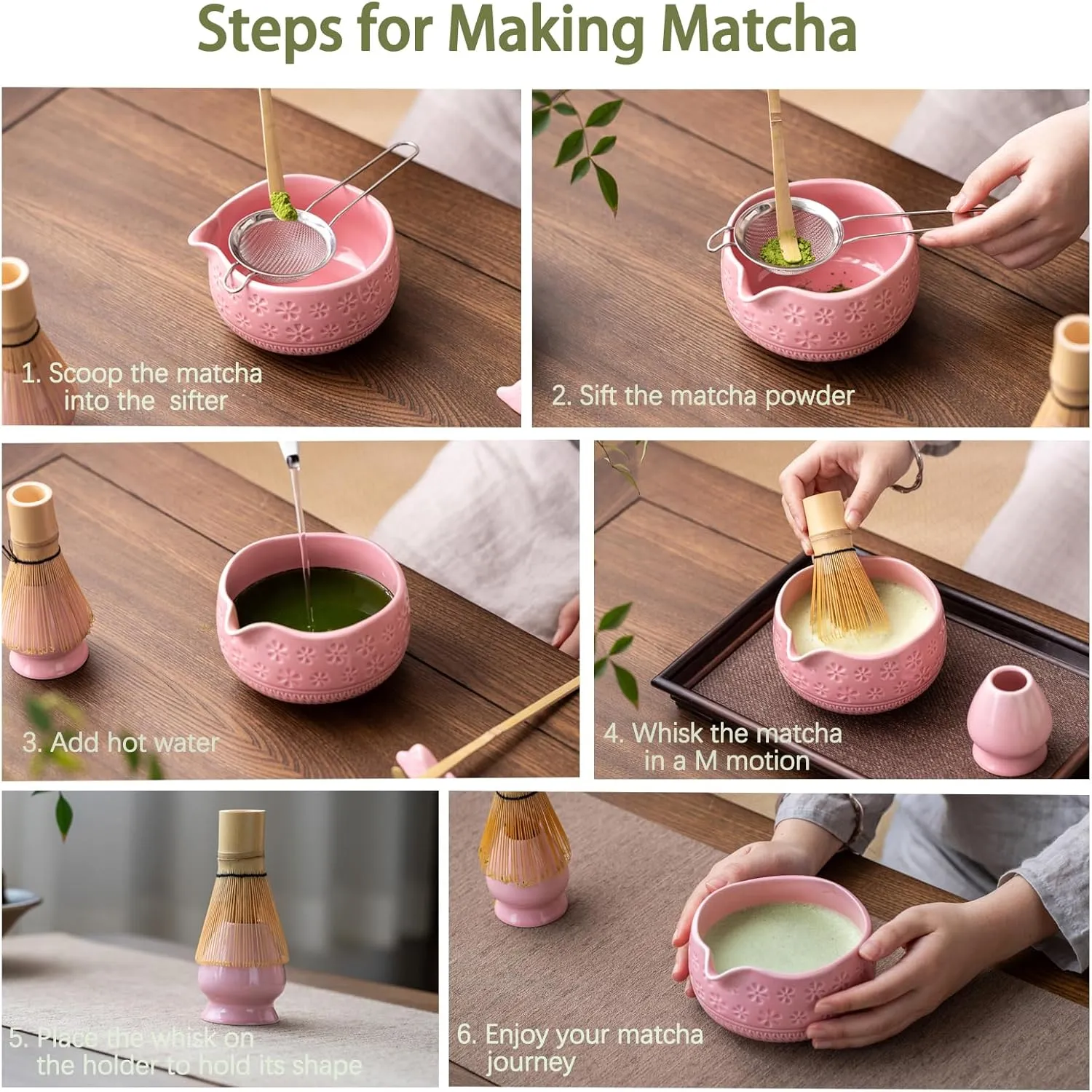 Steps for Making Matcha

1. Scoop the matcha into the sifter

2. Sift the matcha powder

3. Add hot water

4. Whisk the matcha in a M motion

5. Place the whisk on the holder to hold its shape

6. Enjoy your matcha journey